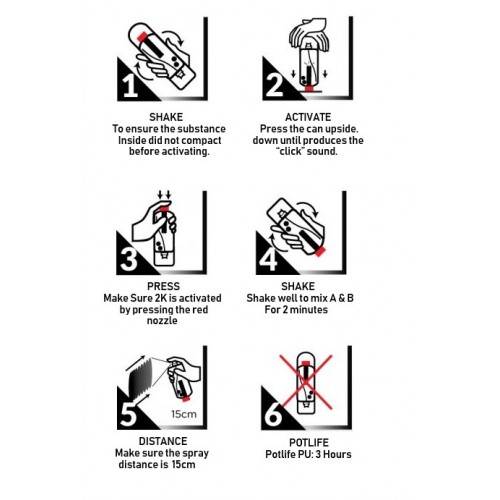 1

SHAKE
To ensure the substance Inside did not compact before activating.

2

ACTIVATE
Press the can upside. down until produces the "click" sound.

3

PRESS
Make Sure 2K is activated by pressing the red nozzle

4

SHAKE
Shake well to mix A & B For 2 minutes

5

15cm

DISTANCE
Make sure the spray distance is 15cm

6

POTLIFE
Potlife PU: 3 Hours